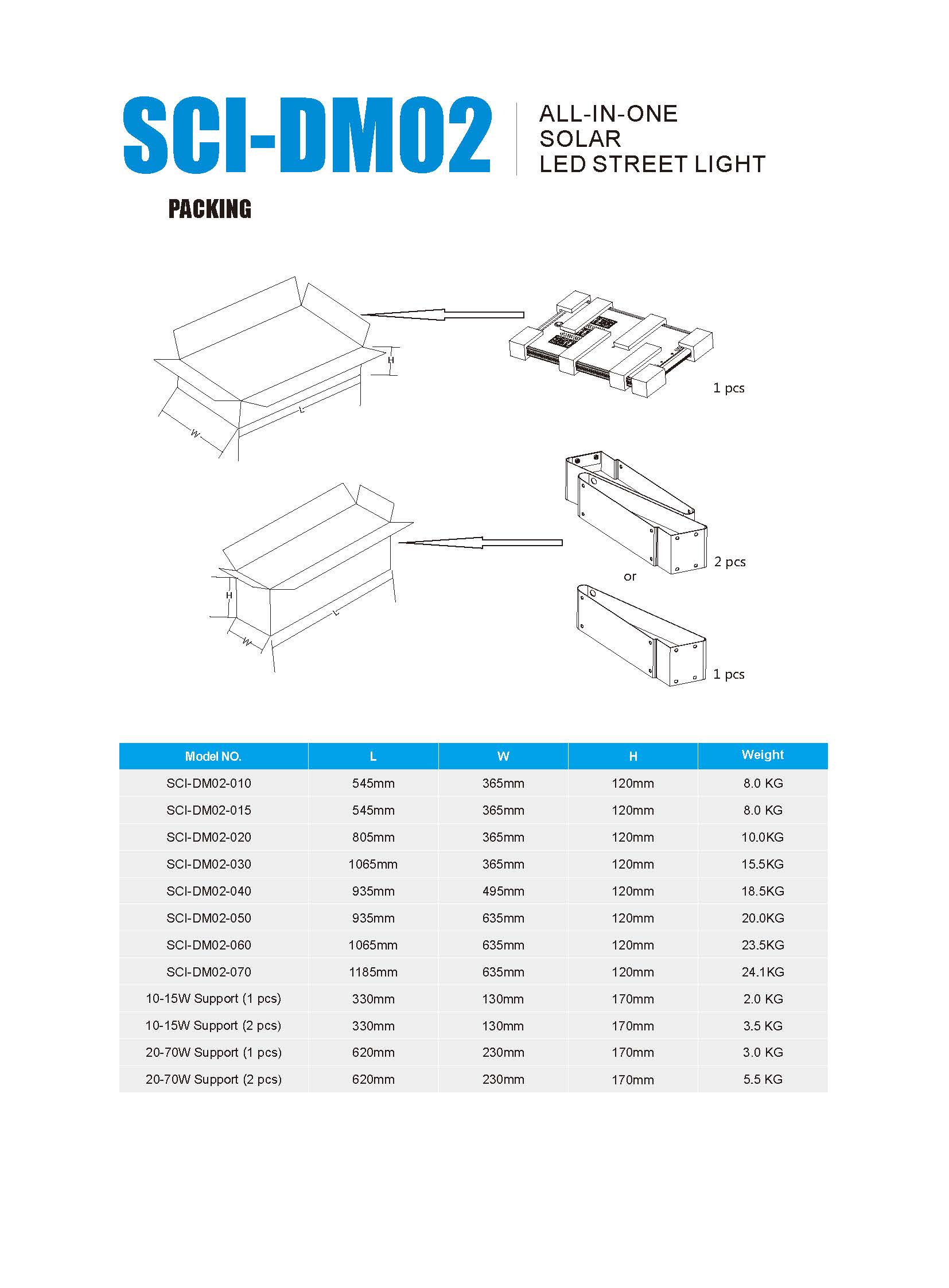 SCI-DM02

ALL-IN-ONE
SOLAR
LED STREET LIGHT

PACKING

H
L
W

1 pcs

H
L
W

2 pcs
or
1 pcs

| Model NO. | L | W | H | Weight |
|---|---|---|---|---|
| SCI-DM02-010 | 545mm | 365mm | 120mm | 8.0 KG |
| SCI-DM02-015 | 545mm | 365mm | 120mm | 8.0 KG |
| SCI-DM02-020 | 805mm | 365mm | 120mm | 10.0KG |
| SCI-DM02-030 | 1065mm | 365mm | 120mm | 15.5KG |
| SCI-DM02-040 | 935mm | 495mm | 120mm | 18.5KG |
| SCI-DM02-050 | 935mm | 635mm | 120mm | 20.0KG |
| SCI-DM02-060 | 1065mm | 635mm | 120mm | 23.5KG |
| SCI-DM02-070 | 1185mm | 635mm | 120mm | 24.1KG |
| 10-15W Support (1 pcs) | 330mm | 130mm | 170mm | 2.0 KG |
| 10-15W Support (2 pcs) | 330mm | 130mm | 170mm | 3.5 KG |
| 20-70W Support (1 pcs) | 620mm | 230mm | 170mm | 3.0 KG |
| 20-70W Support (2 pcs) | 620mm | 230mm | 170mm | 5.5 KG |